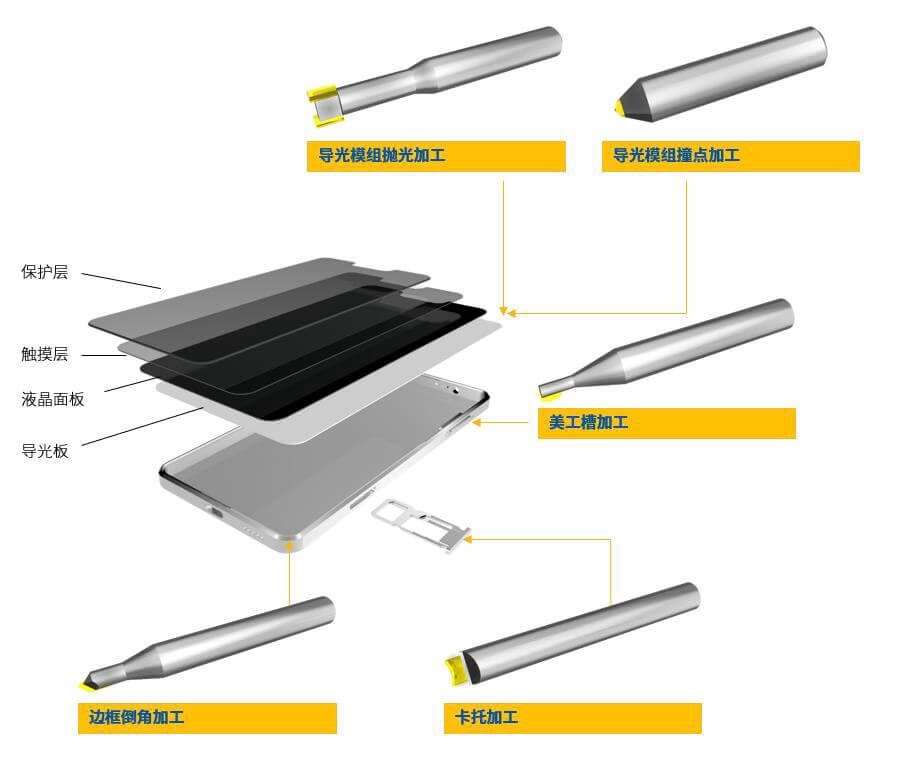 导光模组抛光加工

导光模组撞点加工

保护层

触摸层

液晶面板

导光板

美工槽加工

边框倒角加工

卡托加工